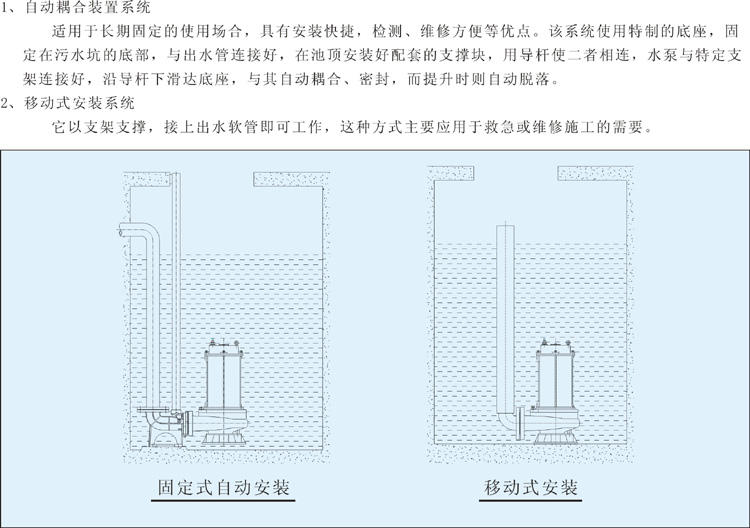 1、自动耦合装置系统

适用于长期固定的使用场合，具有安装快捷，检测、维修方便等优点。该系统使用特制的底座，固定在污水坑的底部，与出水管连接好，在池顶安装好配套的支撑块，用导杆使二者相连，水泵与特定支架连接好，沿导杆下滑达底座，与其自动耦合、密封，而提升时则自动脱落。

2、移动式安装系统

它以支架支撑，接上出水软管即可工作，这种方式主要应用于救急或维修施工的需要。

固定式自动安装

移动式安装